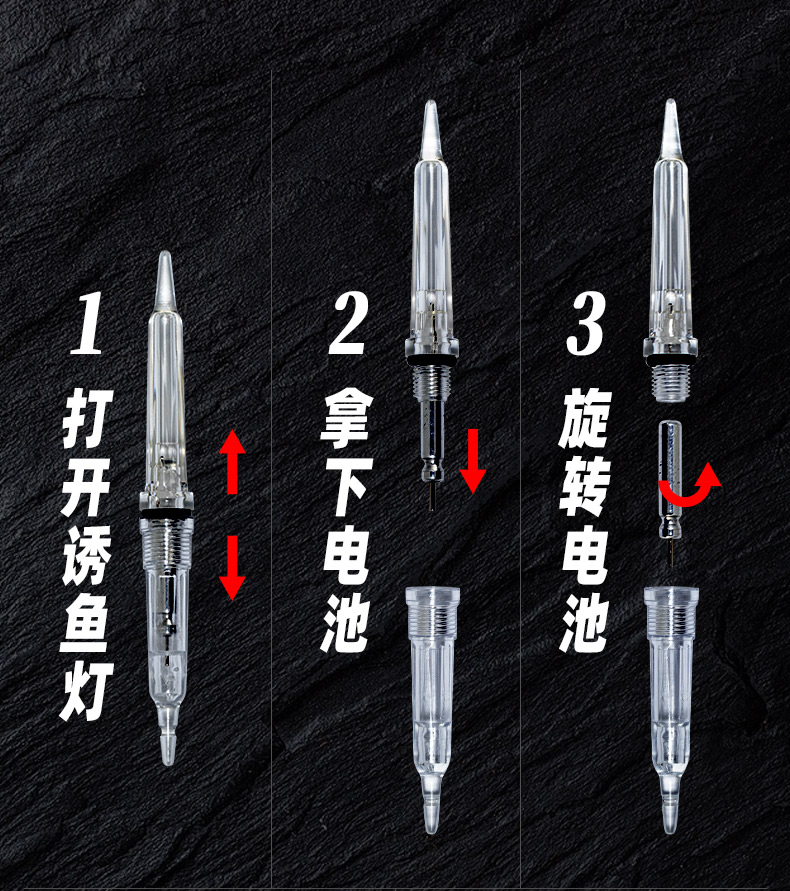 1
打开诱鱼灯

2
拿下电池

3
旋转电池